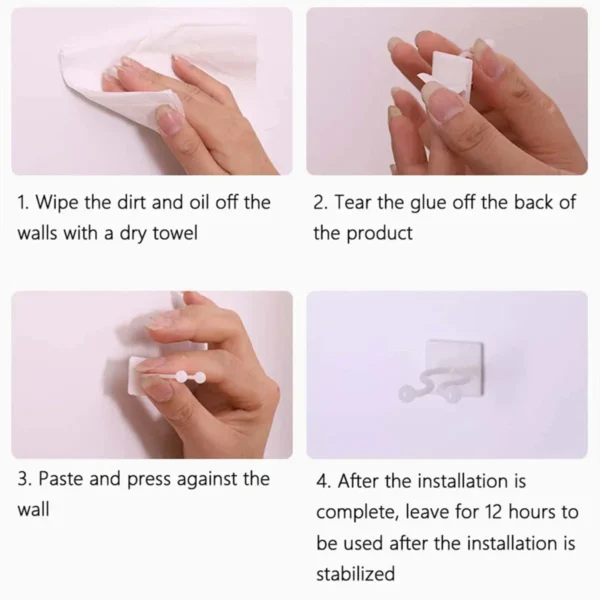 1. Wipe the dirt and oil off the walls with a dry towel

2. Tear the glue off the back of the product

3. Paste and press against the wall

4. After the installation is complete, leave for 12 hours to be used after the installation is stabilized