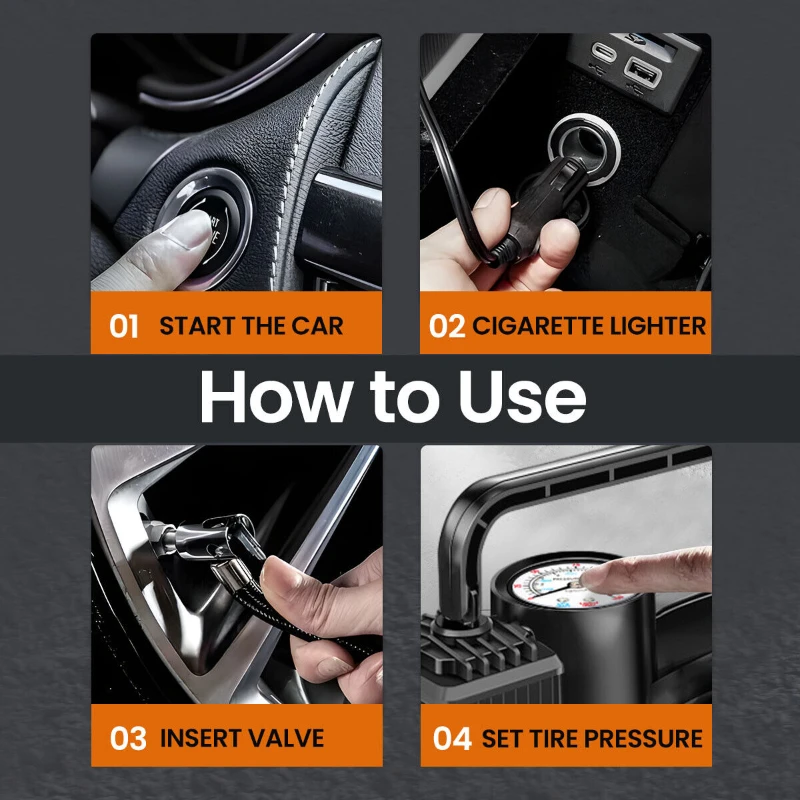 01 START THE CAR

02 CIGARETTE LIGHTER

How to Use

03 INSERT VALVE

04 SET TIRE PRESSURE