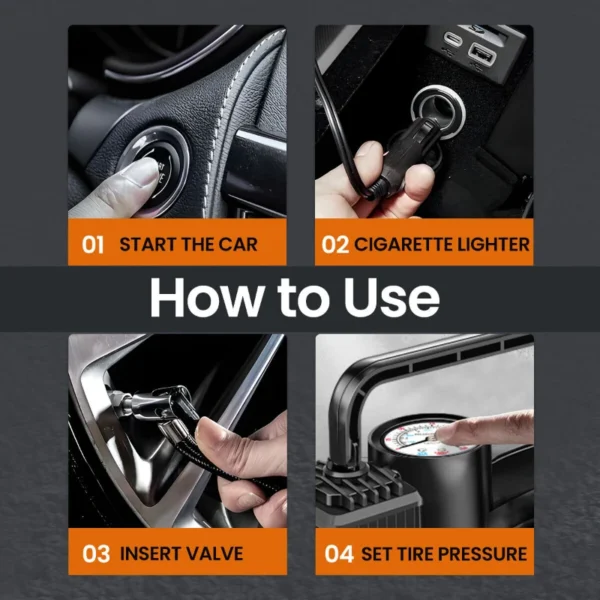 01 START THE CAR

02 CIGARETTE LIGHTER

How to Use

03 INSERT VALVE

04 SET TIRE PRESSURE